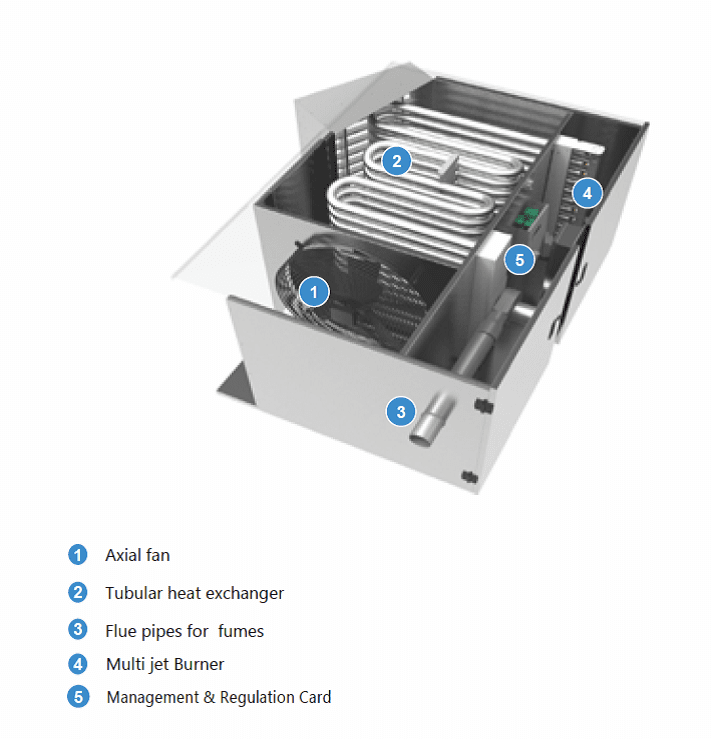 2
4
5
1
3

1 Axial fan
2 Tubular heat exchanger
3 Flue pipes for fumes
4 Multi jet Burner
5 Management & Regulation Card