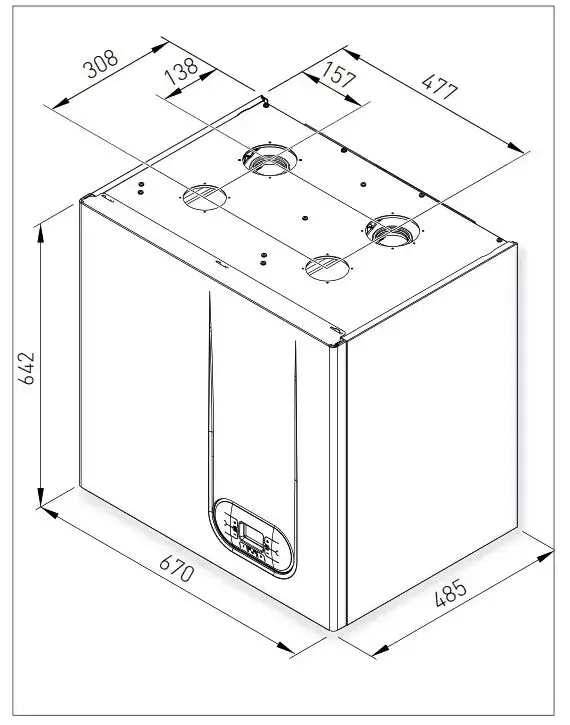 308
138
157
477
642
670
485